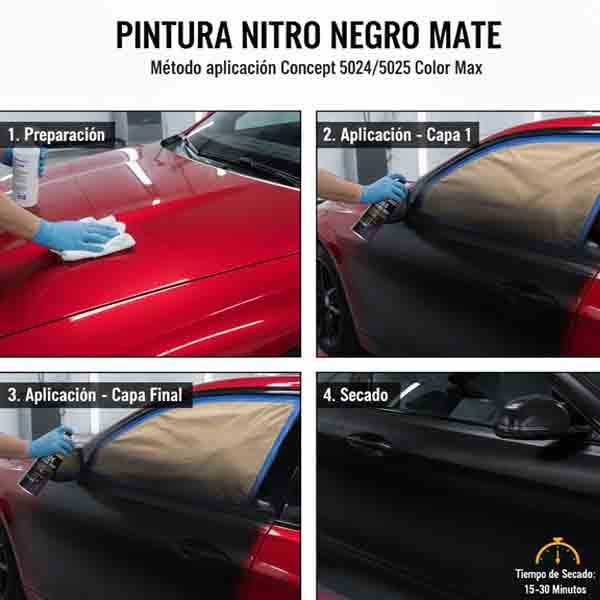 PINTURA NITRO NEGRO MATE
Método aplicación Concept 5024/5025 Color Max

1. Preparación

2. Aplicación - Capa 1

3. Aplicación - Capa Final

4. Secado

Tiempo de Secado:
15-30 Minutos